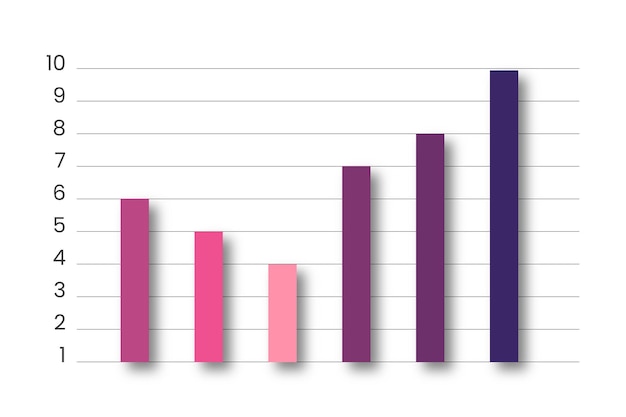 10
9
8
7
6
5
4
3
2
1