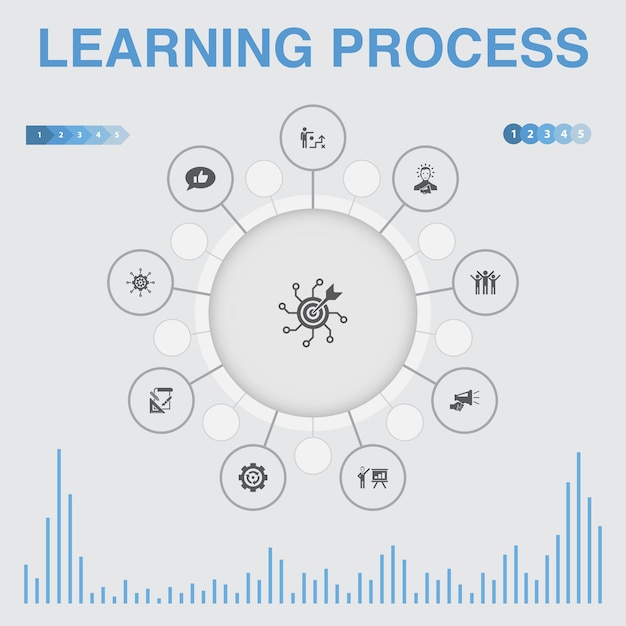 LEARNING PROCESS

1 2 3 4 5

1 2 3 4 5