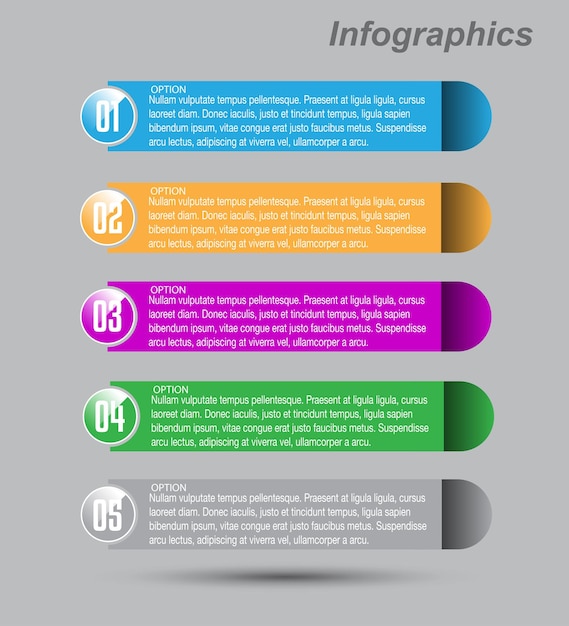 Infographics

01
OPTION
Nullam vulputate tempus pellentesque. Praesent at ligula ligula, cursus laoreet diam. Donec iaculis, justo et tincidunt tempus, ligula sapien bibendum ipsum, vitae congue erat justo faucibus metus. Suspendisse arcu lectus, adipiscing at viverra vel, ullamcorper a arcu.

02
OPTION
Nullam vulputate tempus pellentesque. Praesent at ligula ligula, cursus laoreet diam. Donec iaculis, justo et tincidunt tempus, ligula sapien bibendum ipsum, vitae congue erat justo faucibus metus. Suspendisse arcu lectus, adipiscing at viverra vel, ullamcorper a arcu.

03
OPTION
Nullam vulputate tempus pellentesque. Praesent at ligula ligula, cursus laoreet diam. Donec iaculis, justo et tincidunt tempus, ligula sapien bibendum ipsum, vitae congue erat justo faucibus metus. Suspendisse arcu lectus, adipiscing at viverra vel, ullamcorper a arcu.

04
OPTION
Nullam vulputate tempus pellentesque. Praesent at ligula ligula, cursus laoreet diam. Donec iaculis, justo et tincidunt tempus, ligula sapien bibendum ipsum, vitae congue erat justo faucibus metus. Suspendisse arcu lectus, adipiscing at viverra vel, ullamcorper a arcu.

05
OPTION
Nullam vulputate tempus pellentesque. Praesent at ligula ligula, cursus laoreet diam. Donec iaculis, justo et tincidunt tempus, ligula sapien bibendum ipsum, vitae congue erat justo faucibus metus. Suspendisse arcu lectus, adipiscing at viverra vel, ullamcorper a arcu.