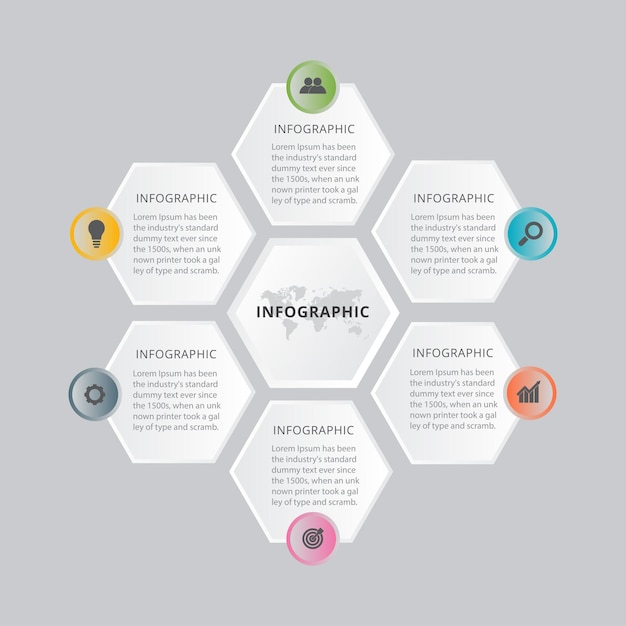 INFOGRAPHIC
Lorem Ipsum has been the industry's standard dummy text ever since the 1500s, when an unk nown printer took a gal ley of type and scramb.

INFOGRAPHIC
Lorem Ipsum has been the industry's standard dummy text ever since the 1500s, when an unk nown printer took a gal ley of type and scramb.

INFOGRAPHIC
Lorem Ipsum has been the industry's standard dummy text ever since the 1500s, when an unk nown printer took a gal ley of type and scramb.

INFOGRAPHIC

INFOGRAPHIC
Lorem Ipsum has been the industry's standard dummy text ever since the 1500s, when an unk nown printer took a gal ley of type and scramb.

INFOGRAPHIC
Lorem Ipsum has been the industry's standard dummy text ever since the 1500s, when an unk nown printer took a gal ley of type and scramb.

INFOGRAPHIC
Lorem Ipsum has been the industry's standard dummy text ever since the 1500s, when an unk nown printer took a gal ley of type and scramb.