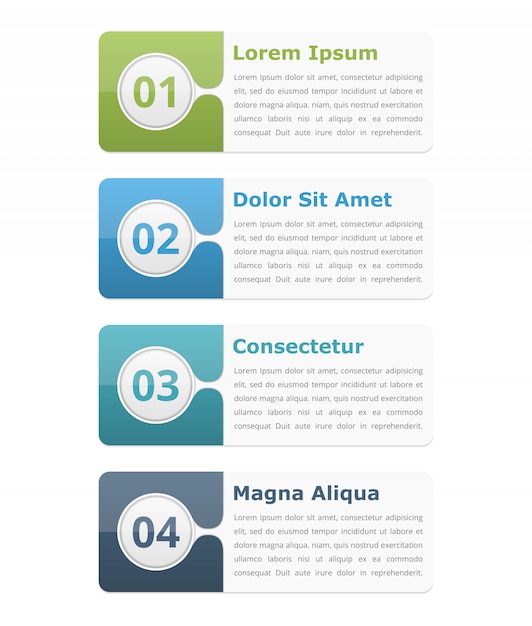 01

Lorem Ipsum

Lorem Ipsum dolor sit amet, consectetur adipisicing elit, sed do eiusmod tempor incididunt ut labore et dolore magna aliqua. niam, quis nostrud exercitation ullamco laboris nisi ut aliquip ex ea commodo consequat Duit aute irure dolor in reprehenderit.

02

Dolor Sit Amet

Lorem Ipsum dolor sit amet, consectetur adipisicing elit, sed do eiusmod tempor incididunt ut labore et dolore magna aliqua. niam, quis nostrud exercitation ullamco laboris nisi ut aliquip ex ea commodo consequat Duit aute irure dolor in reprehenderit.

03

Consectetur

Lorem Ipsum dolor sit amet, consectetur adipisicing elit, sed do eiusmod tempor incididunt ut labore et dolore magna aliqua. niam, quis nostrud exercitation ullamco laboris nisi ut aliquip ex ea commodo consequat Duit aute irure dolor in reprehenderit.

04

Magna Aliqua

Lorem Ipsum dolor sit amet, consectetur adipisicing elit, sed do eiusmod tempor incididunt ut labore et dolore magna aliqua. niam, quis nostrud exercitation ullamco laboris nisi ut aliquip ex ea commodo consequat Duit aute irure dolor in reprehenderit.