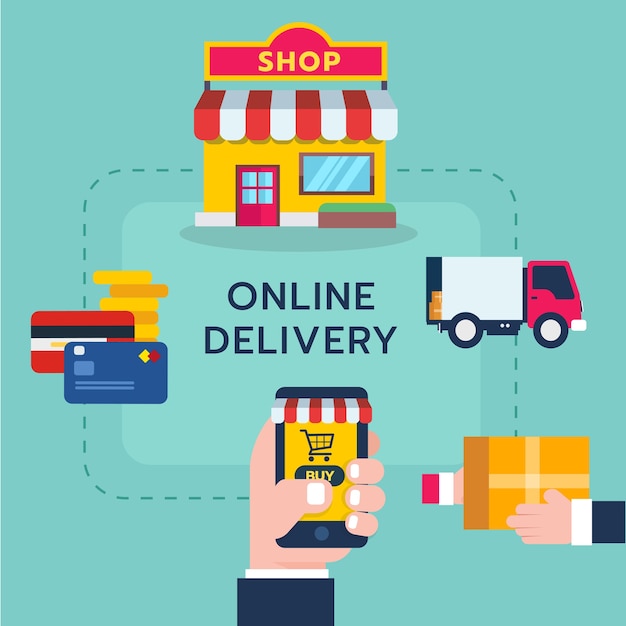 SHOP

ONLINE DELIVERY

BUY