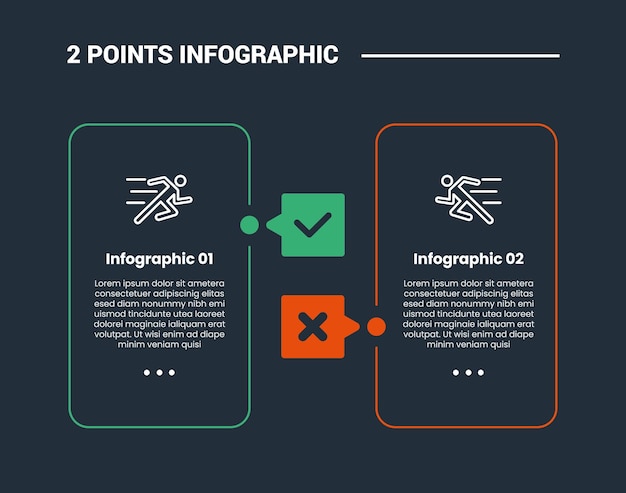 2 POINTS INFOGRAPHIC

Infographic 01

Lorem ipsum dolor sit ametera consectetuer adipiscinig elitas esed diam nonummy nibh emi uismod tincidunte utea laoreet dolorei maginaie ialiquam erat volutpat. Ut wisi enim ad diape minim veniam quisi

...

Infographic 02

Lorem ipsum dolor sit ametera consectetuer adipiscinig elitas esed diam nonummy nibh emi uismod tincidunte utea laoreet dolorei maginaie ialiquam erat volutpat. Ut wisi enim ad diape minim veniam quisi

...