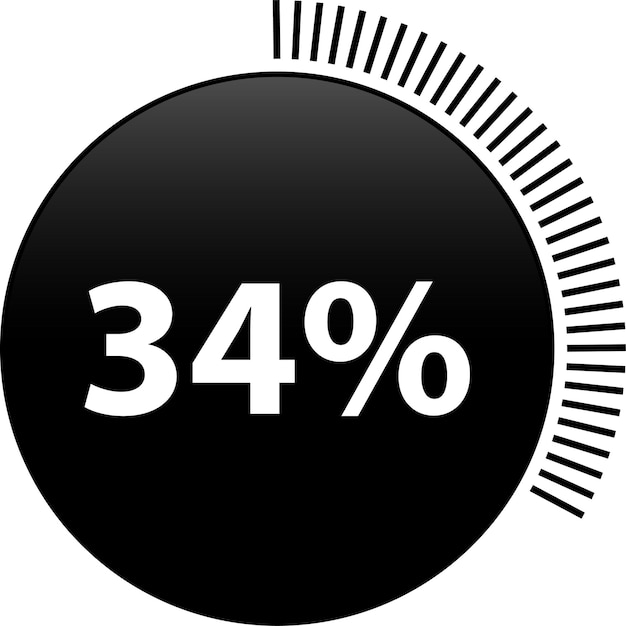 34%