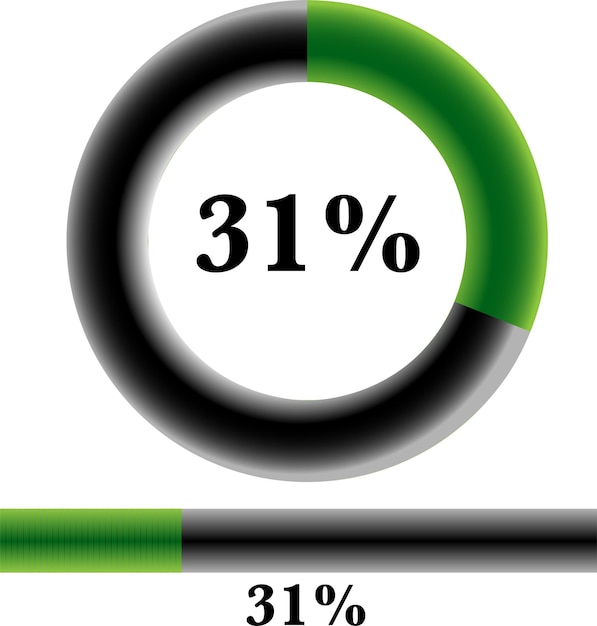 31%

31%