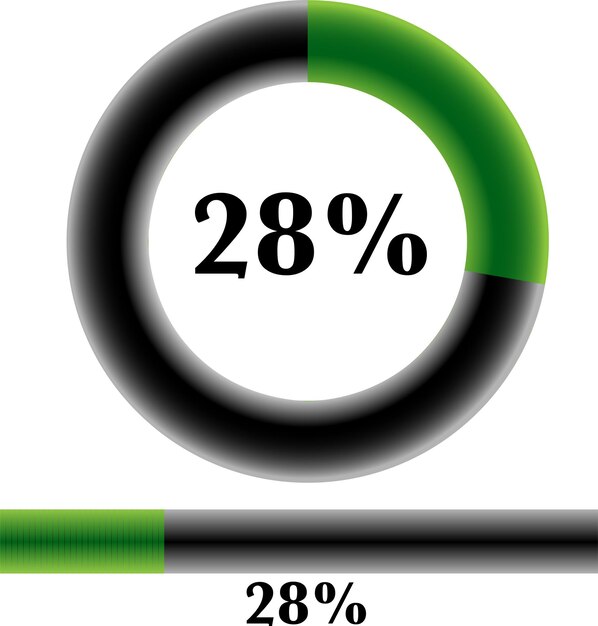 28%

28%