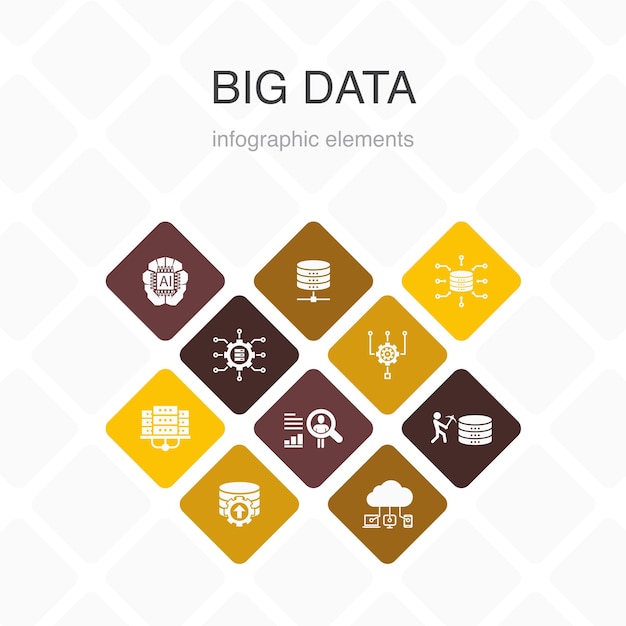 BIG DATA

infographic elements

AI