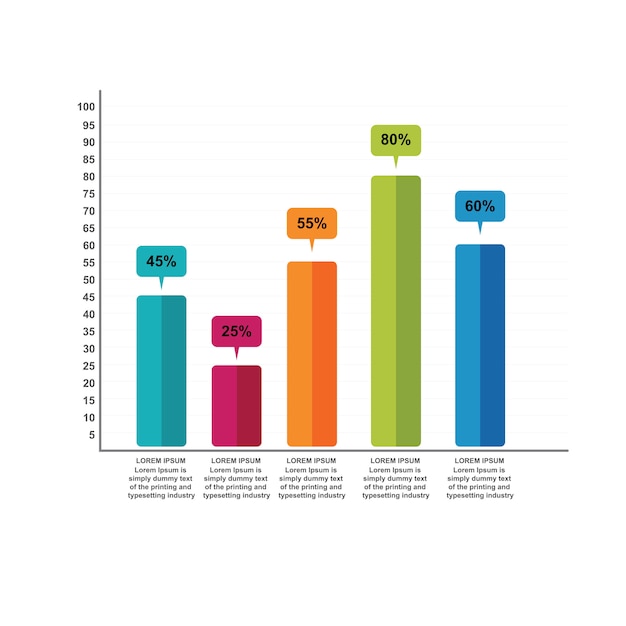 100
95
90
85
80
75
70
65
60
55
50
45
40
35
30
25
20
15
10
5

45%
25%
55%
80%
60%

LOREM IPSUM
Lorem Ipsum is simply dummy text of the printing and typesetting industry

LOREM IPSUM
Lorem Ipsum is simply dummy text of the printing and typesetting industry

LOREM IPSUM
Lorem Ipsum is simply dummy text of the printing and typesetting industry

LOREM IPSUM
Lorem Ipsum is simply dummy text of the printing and typesetting industry

LOREM IPSUM
Lorem Ipsum is simply dummy text of the printing and typesetting industry