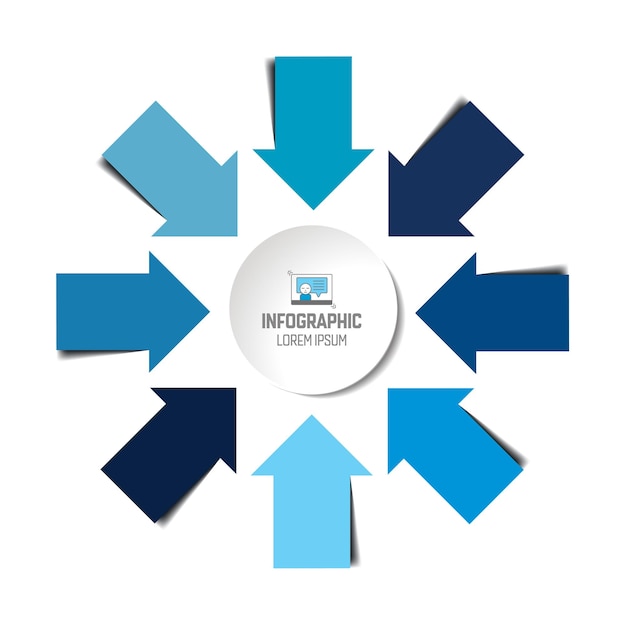 INFOGRAPHIC
LOREM IPSUM