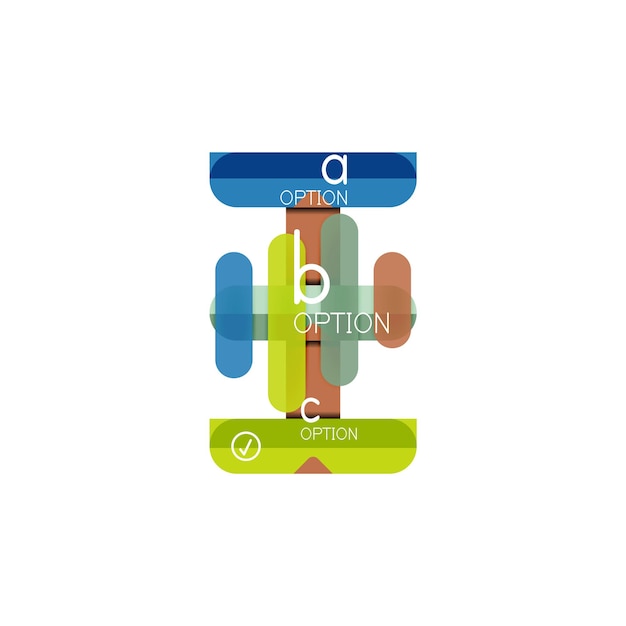 a
OPTION

b
OPTION

c
OPTION