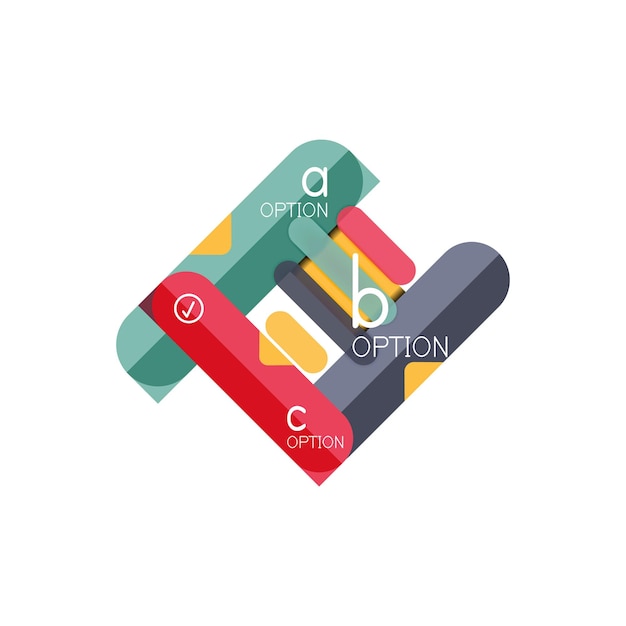 a
OPTION

b
OPTION

c
OPTION