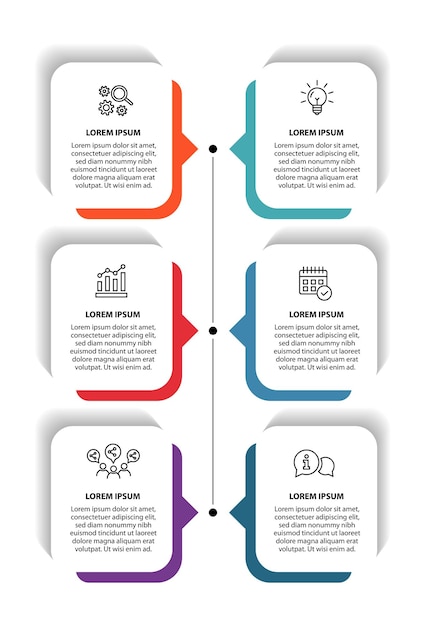 LOREM IPSUM
Lorem ipsum dolor sit amet, consectetuer adipiscing elit, sed diam nonummy nibh euismod tincidunt ut laoreet dolore magna aliquam erat volutpat. Ut wisi enim ad.

LOREM IPSUM
Lorem ipsum dolor sit amet, consectetuer adipiscing elit, sed diam nonummy nibh euismod tincidunt ut laoreet dolore magna aliquam erat volutpat. Ut wisi enim ad.

LOREM IPSUM
Lorem ipsum dolor sit amet, consectetuer adipiscing elit, sed diam nonummy nibh euismod tincidunt ut laoreet dolore magna aliquam erat volutpat. Ut wisi enim ad.

LOREM IPSUM
Lorem ipsum dolor sit amet, consectetuer adipiscing elit, sed diam nonummy nibh euismod tincidunt ut laoreet dolore magna aliquam erat volutpat. Ut wisi enim ad.

LOREM IPSUM
Lorem ipsum dolor sit amet, consectetuer adipiscing elit, sed diam nonummy nibh euismod tincidunt ut laoreet dolore magna aliquam erat volutpat. Ut wisi enim ad.

LOREM IPSUM
Lorem ipsum dolor sit amet, consectetuer adipiscing elit, sed diam nonummy nibh euismod tincidunt ut laoreet dolore magna aliquam erat volutpat. Ut wisi enim ad.