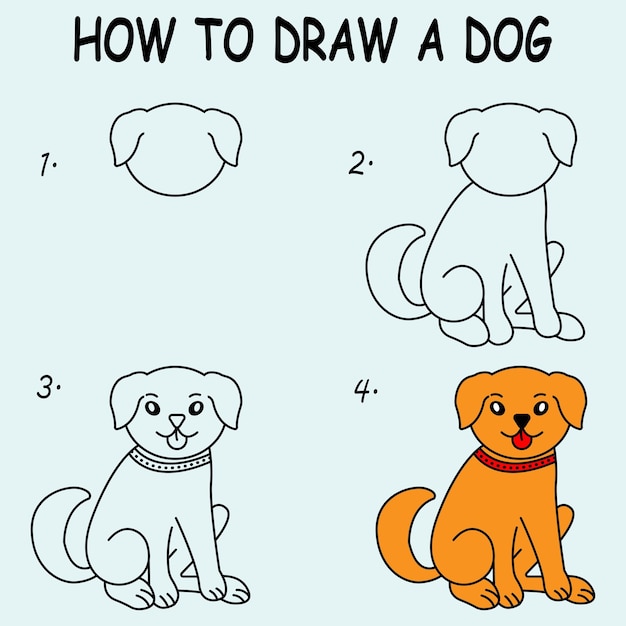 HOW TO DRAW A DOG

1.

2.

3.

4.