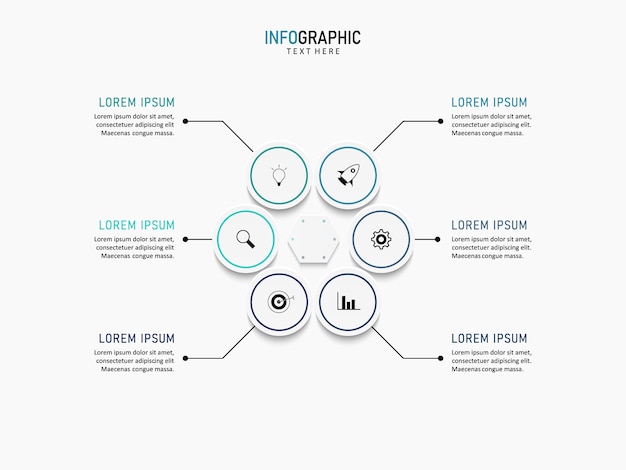 INFOGRAPHIC
TEXT HERE

LOREM IPSUM
Lorem ipsum dolor sit amet, consectetuer adipiscing elit Maecenas congue massa.

LOREM IPSUM
Lorem ipsum dolor sit amet, consectetuer adipiscing elit Maecenas congue massa.

LOREM IPSUM
Lorem ipsum dolor sit amet, consectetuer adipiscing elit Maecenas congue massa.

LOREM IPSUM
Lorem ipsum dolor sit amet, consectetuer adipiscing elit. Maecenas congue massa.

LOREM IPSUM
Lorem ipsum dolor sit amet, consectetuer adipiscing elit. Maecenas congue massa.

LOREM IPSUM
Lorem ipsum dolor sit amet, consectetuer adipiscing elit. Maecenas congue massa.