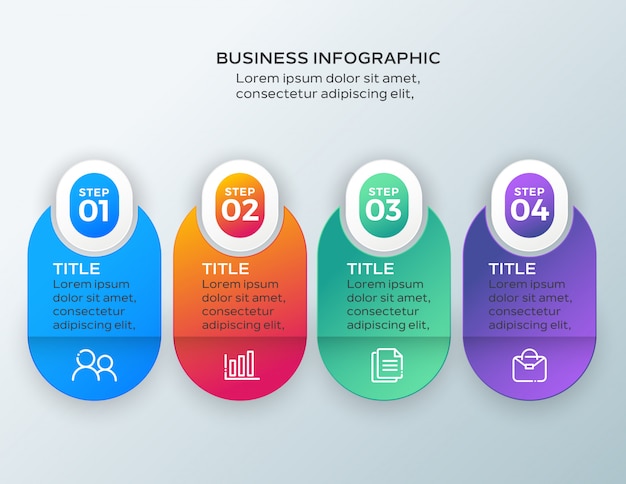 BUSINESS INFOGRAPHIC
Lorem ipsum dolor sit amet, consectetur adipiscing elit,

STEP 01
TITLE
Lorem ipsum dolor sit amet, consectetur adipiscing elit,

STEP 02
TITLE
Lorem ipsum dolor sit amet, consectetur adipiscing elit,

STEP 03
TITLE
Lorem ipsum dolor sit amet, consectetur adipiscing elit,

STEP 04
TITLE
Lorem ipsum dolor sit amet, consectetur adipiscing elit,