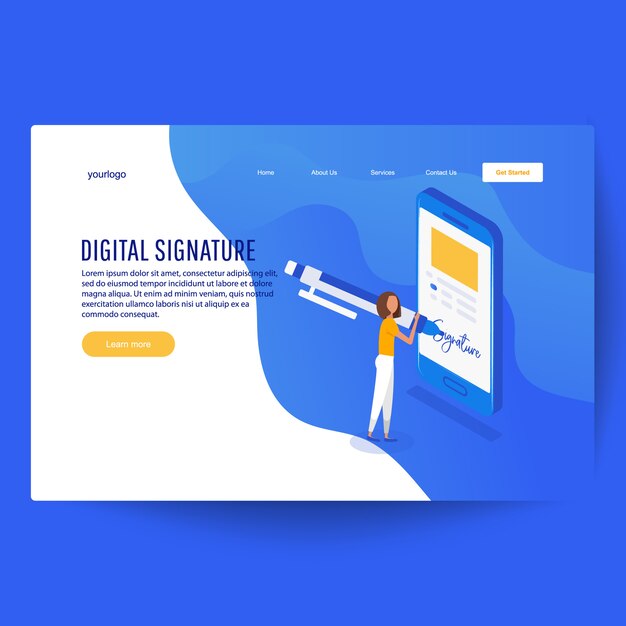 yourlogo

Home About Us Services Contact Us Get Started

DIGITAL SIGNATURE

Lorem ipsum dolor sit amet, consectetur adipiscing elit, sed do eiusmod tempor incididunt ut labore et dolore magna aliqua. Ut enim ad minim veniam, quis nostrud exercitation ullamco laboris nisi ut aliquip ex ea commodo consequat.

Learn more

Signature