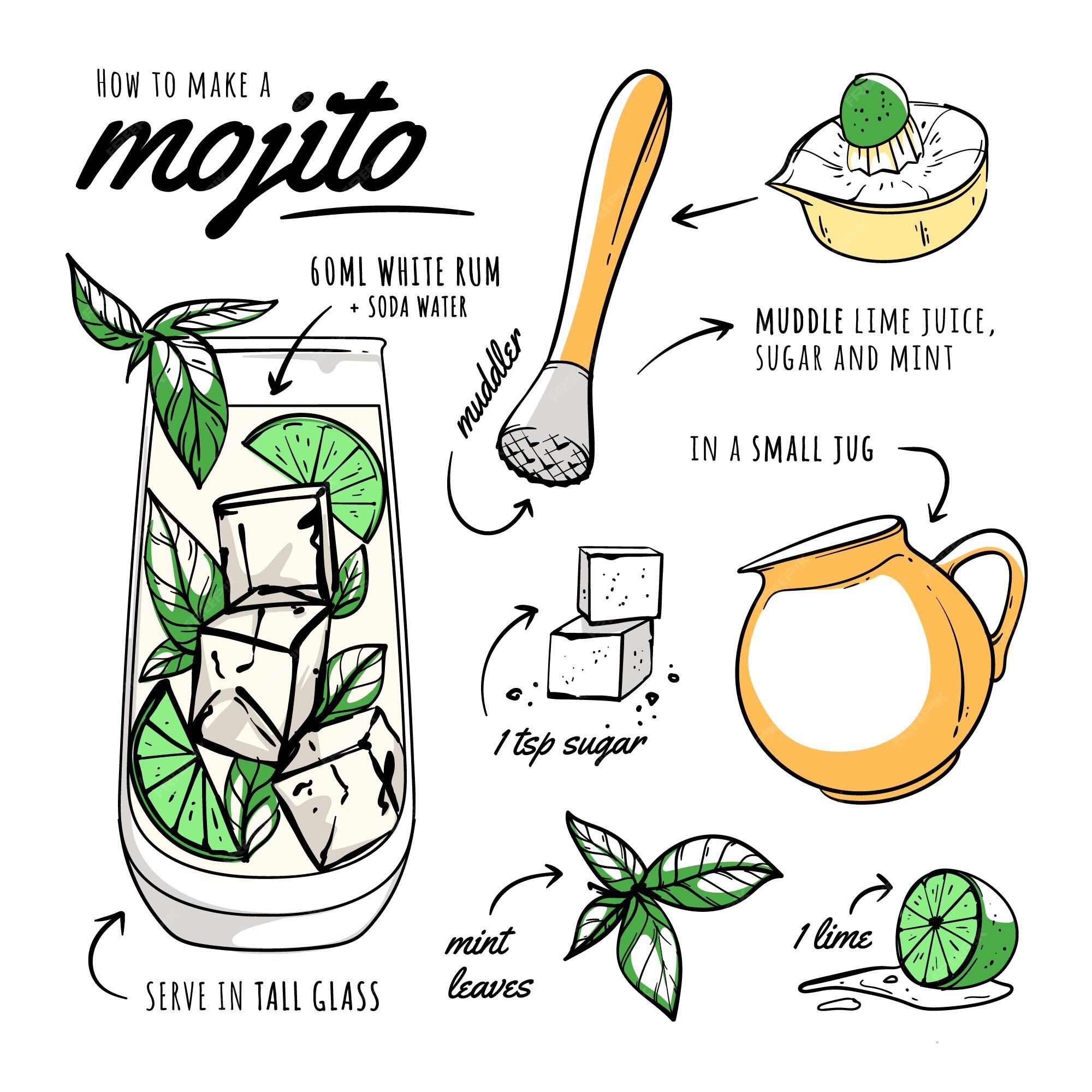 HOW TO MAKE A

mojito

60ML WHITE RUM
+ SODA WATER

muddler

MUDDLE LIME JUICE, SUGAR AND MINT

IN A SMALL JUG

1 tsp sugar

SERVE IN TALL GLASS

mint leaves

1 lime