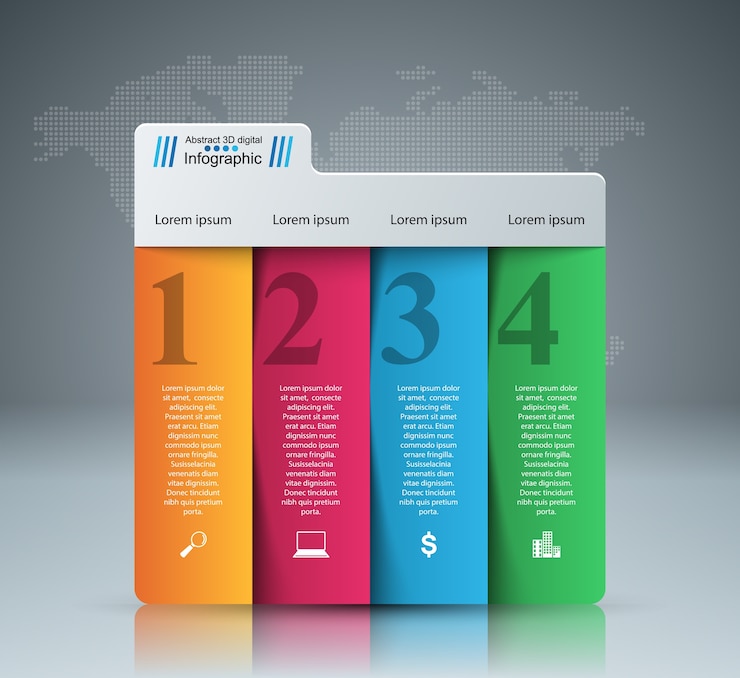 Abstract 3D digital
Infographic

Lorem ipsum

1

Lorem ipsum dolor sit amet, consecte adipiscing elit. Praesent sit amet erat arcu. Etiam dignissim nunc commodo ipsum ornare fringilla. Susisselacinia venenatis diam vitae dignissim. Donec tincidunt nibh quis pretium porta.

Lorem ipsum

2

Lorem ipsum dolor sit amet, consecte adipiscing elit. Praesent sit amet erat arcu. Etiam dignissim nunc commodo ipsum ornare fringilla. Susisselacinia venenatis diam vitae dignissim. Donec tincidunt nibh quis pretium porta.

Lorem ipsum

3

Lorem ipsum dolor sit amet, consecte adipiscing elit. Praesent sit amet erat arcu. Etiam dignissim nunc commodo ipsum ornare fringilla. Susisselacinia venenatis diam vitae dignissim. Donec tincidunt nibh quis pretium porta.

$

Lorem ipsum

4

Lorem ipsum dolor sit amet, consecte adipiscing elit. Praesent sit amet erat arcu. Etiam dignissim nunc commodo ipsum ornare fringilla. Susisselacinia venenatis diam vitae dignissim. Donec tincidunt nibh quis pretium porta.