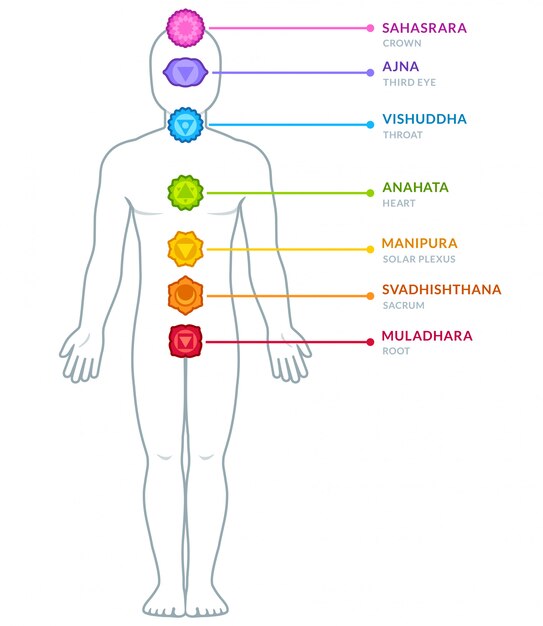 SAHASRARA
CROWN

AJNA
THIRD EYE

VISHUDDHA
THROAT

ANAHATA
HEART

MANIPURA
SOLAR PLEXUS

SVADHISHTHANA
SACRUM

MULADHARA
ROOT