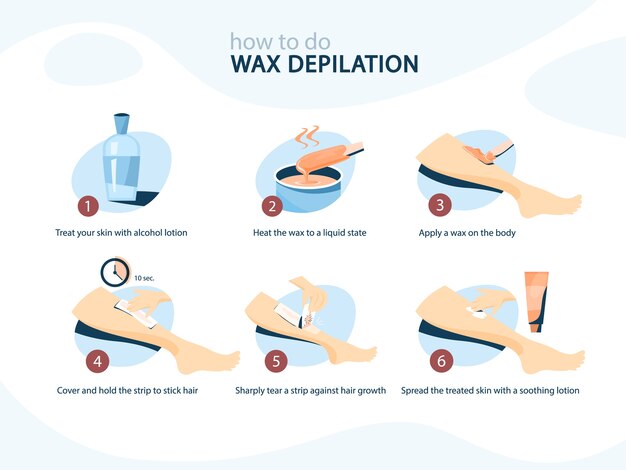 how to do
WAX DEPILATION

1
Treat your skin with alcohol lotion

2
Heat the wax to a liquid state

3
Apply a wax on the body

10 sec.

4
Cover and hold the strip to stick hair

5
Sharply tear a strip against hair growth

6
Spread the treated skin with a soothing lotion