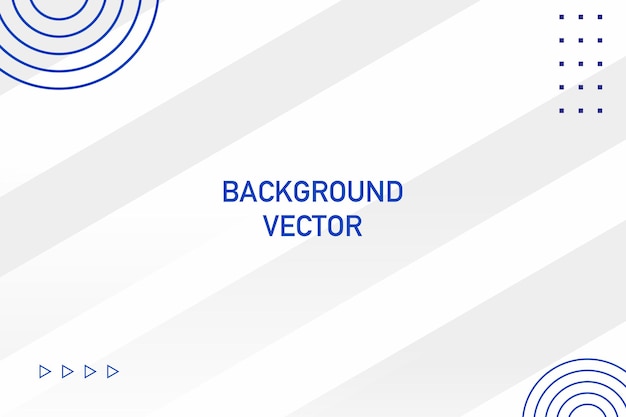 BACKGROUND
VECTOR