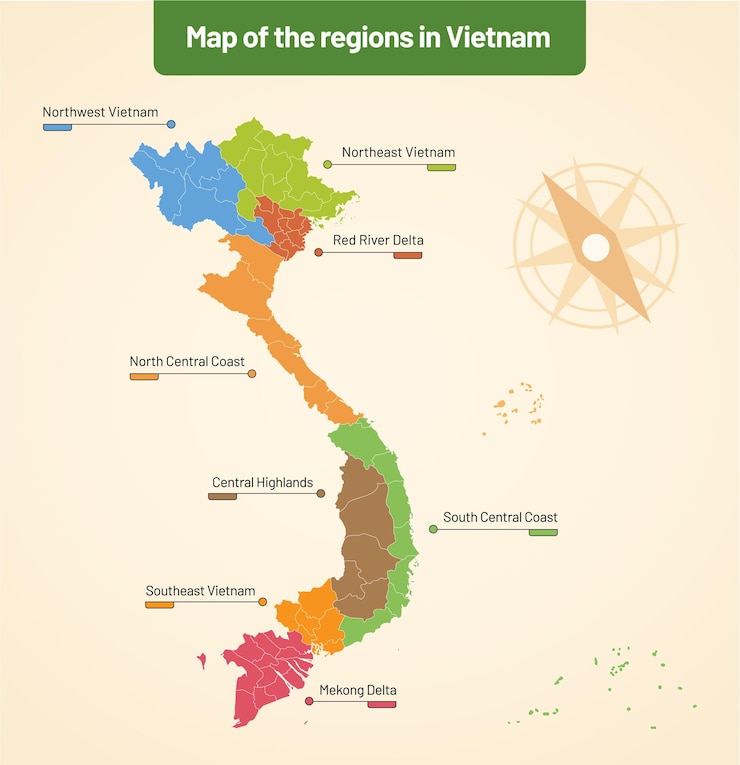 Map of the regions in Vietnam

Northwest Vietnam

Northeast Vietnam

Red River Delta

North Central Coast

Central Highlands

South Central Coast

Southeast Vietnam

Mekong Delta