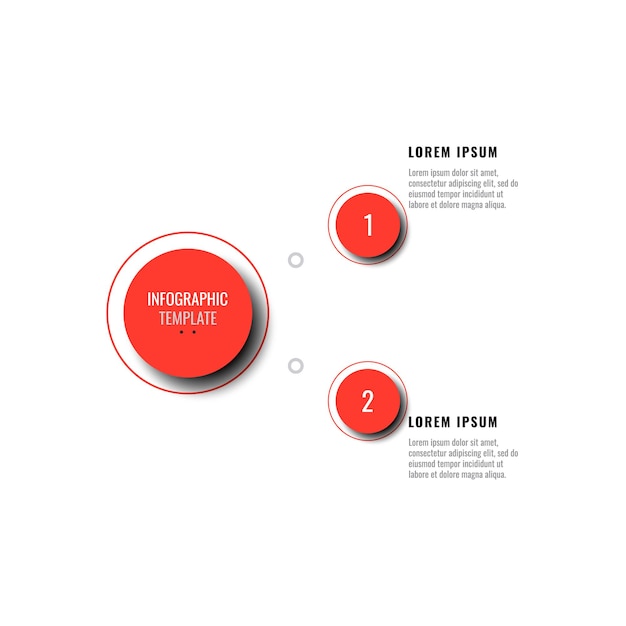 INFOGRAPHIC
TEMPLATE

1

LOREM IPSUM

Lorem ipsum dolor sit amet, consectetur adipiscing elit, sed do eiusmod tempor incididunt ut labore et dolore magna aliqua.

2

LOREM IPSUM

Lorem ipsum dolor sit amet, consectetur adipiscing elit, sed do eiusmod tempor incididunt ut labore et dolore magna aliqua.