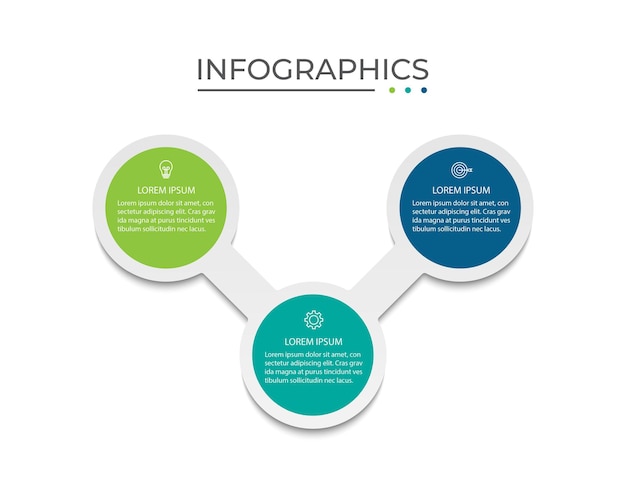 INFOGRAPHICS

LOREM IPSUM
Lorem ipsum dolor sit amet, con sectetur adipiscing elit. Cras grav ida magna at purus tincidunt ves tibulum sollicitudin nec lacus.

LOREM IPSUM
Lorem ipsum dolor sit amet, con sectetur adipiscing elit. Cras grav ida magna at purus tincidunt ves tibulum sollicitudin nec lacus.

LOREM IPSUM
Lorem ipsum dolor sit amet, con sectetur adipiscing elit. Cras grav ida magna at purus tincidunt ves tibulum sollicitudin nec lacus.