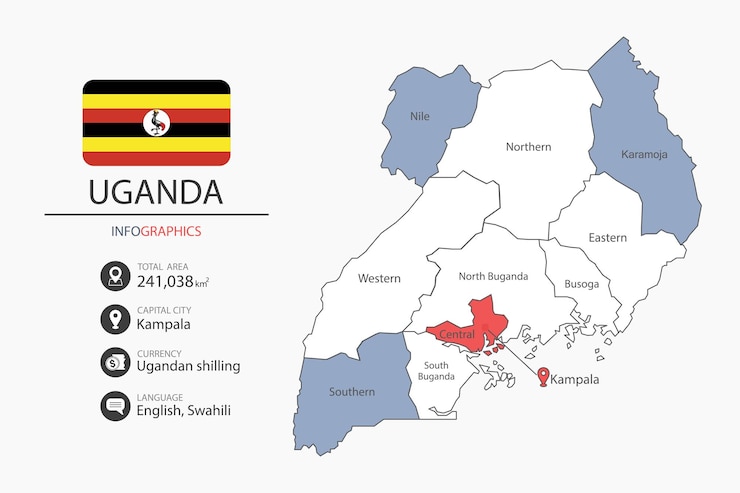 UGANDA

INFOGRAPHICS

TOTAL AREA
241,038 $km^2$

CAPITAL CITY
Kampala

CURRENCY
Ugandan shilling

LANGUAGE
English, Swahili

Nile
Northern
Karamoja
Eastern
Western
North Buganda
Busoga
Central
South Buganda
Southern
Kampala