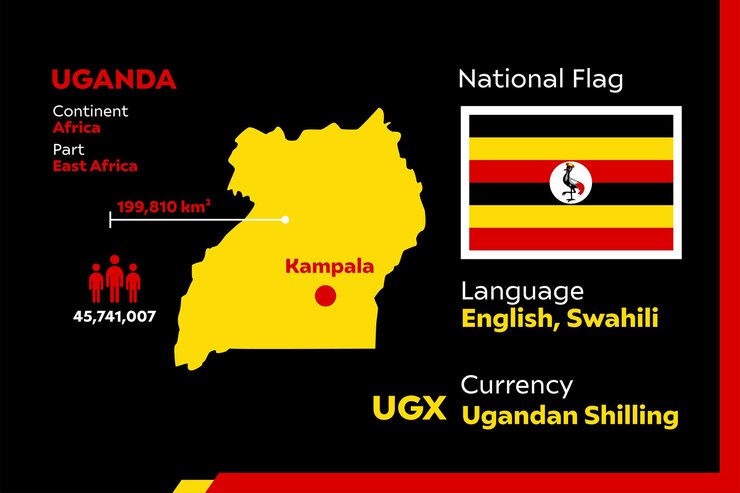 UGANDA

Continent
Africa

Part
East Africa

199,810 km²

45,741,007

Kampala

National Flag

Language
English, Swahili

UGX

Currency
Ugandan Shilling