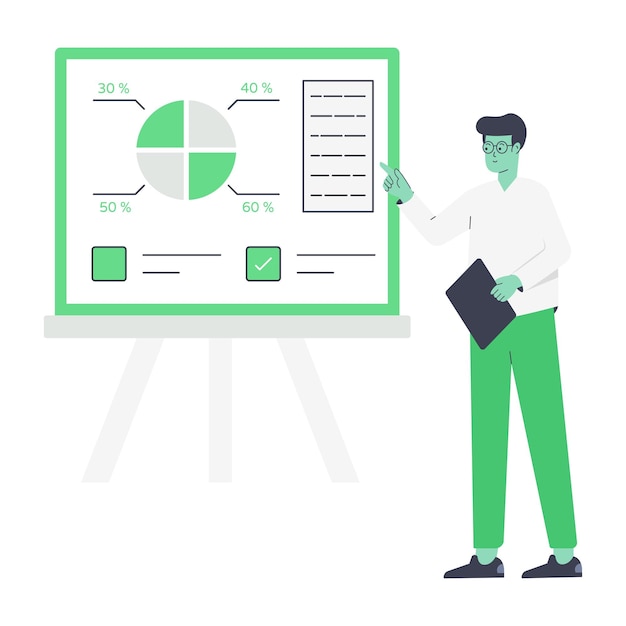 30 %
40 %
50 %
60 %