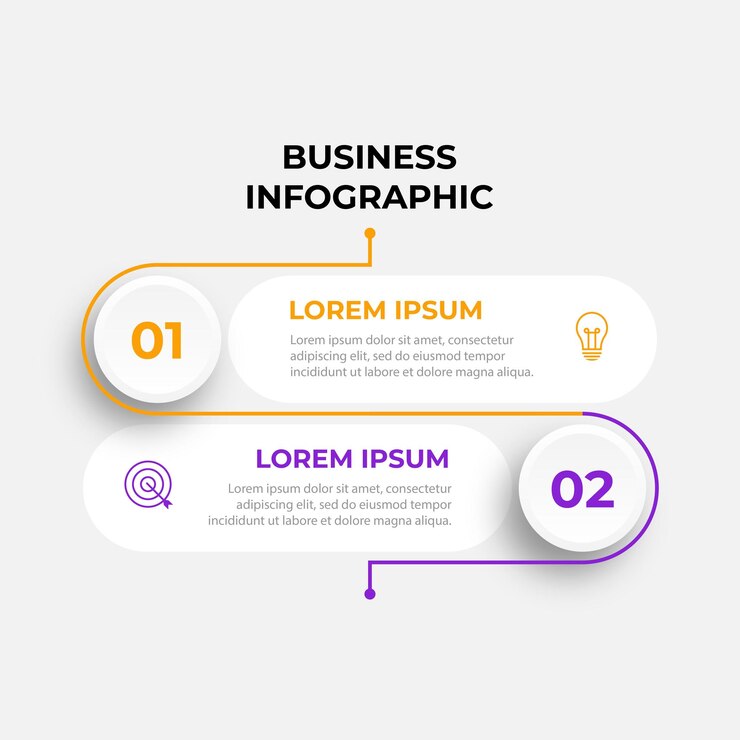 BUSINESS INFOGRAPHIC

01

LOREM IPSUM

Lorem ipsum dolor sit amet, consectetur adipiscing elit, sed do eiusmod tempor incididunt ut labore et dolore magna aliqua.

LOREM IPSUM

Lorem ipsum dolor sit amet, consectetur adipiscing elit, sed do eiusmod tempor incididunt ut labore et dolore magna aliqua.

02