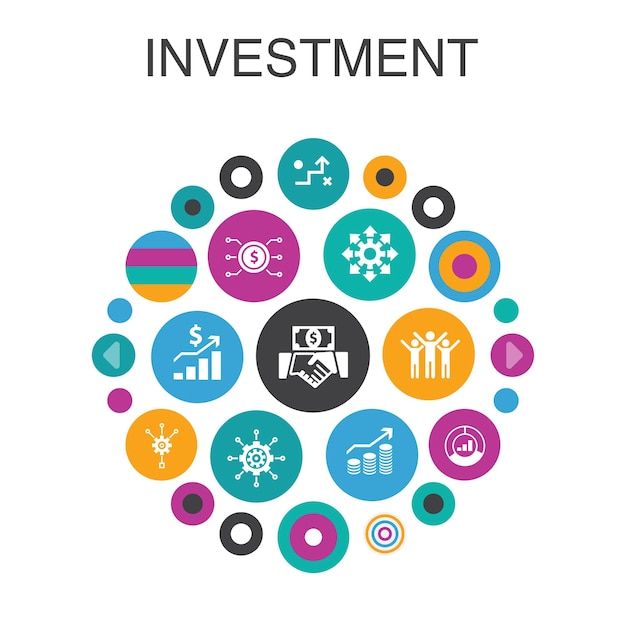 INVESTMENT