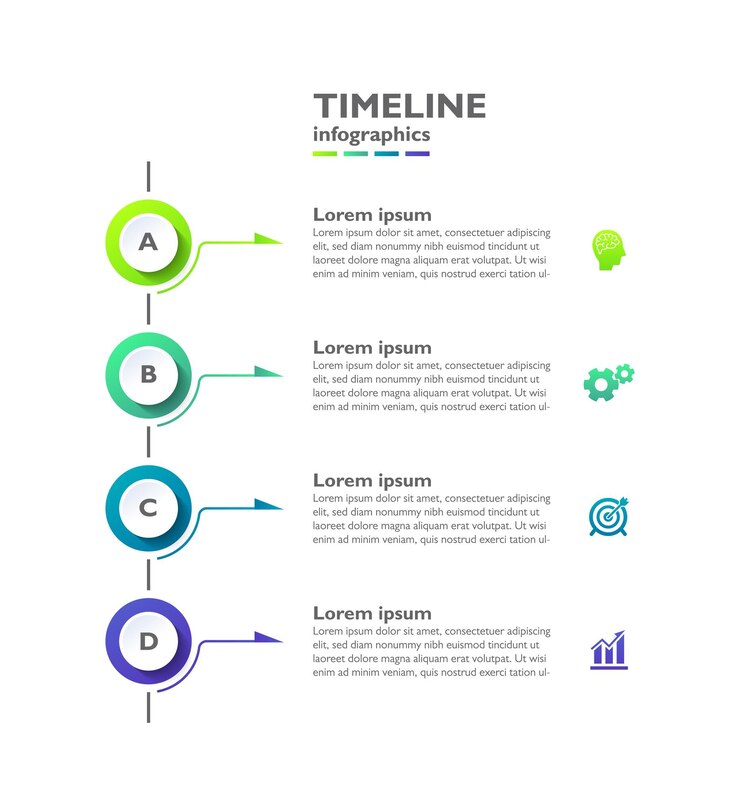 TIMELINE
infographics

A

Lorem ipsum
Lorem ipsum dolor sit amet, consectetuer adipiscing elit, sed diam nonummy nibh euismod tincidunt ut laoreet dolore magna aliquam erat volutpat. Ut wisi enim ad minim veniam, quis nostrud exerci tation ul-

B

Lorem ipsum
Lorem ipsum dolor sit amet, consectetuer adipiscing elit, sed diam nonummy nibh euismod tincidunt ut laoreet dolore magna aliquam erat volutpat. Ut wisi enim ad minim veniam, quis nostrud exerci tation ul-

C

Lorem ipsum
Lorem ipsum dolor sit amet, consectetuer adipiscing elit, sed diam nonummy nibh euismod tincidunt ut laoreet dolore magna aliquam erat volutpat. Ut wisi enim ad minim veniam, quis nostrud exerci tation ul-

D

Lorem ipsum
Lorem ipsum dolor sit amet, consectetuer adipiscing elit, sed diam nonummy nibh euismod tincidunt ut laoreet dolore magna aliquam erat volutpat. Ut wisi enim ad minim veniam, quis nostrud exerci tation ul-