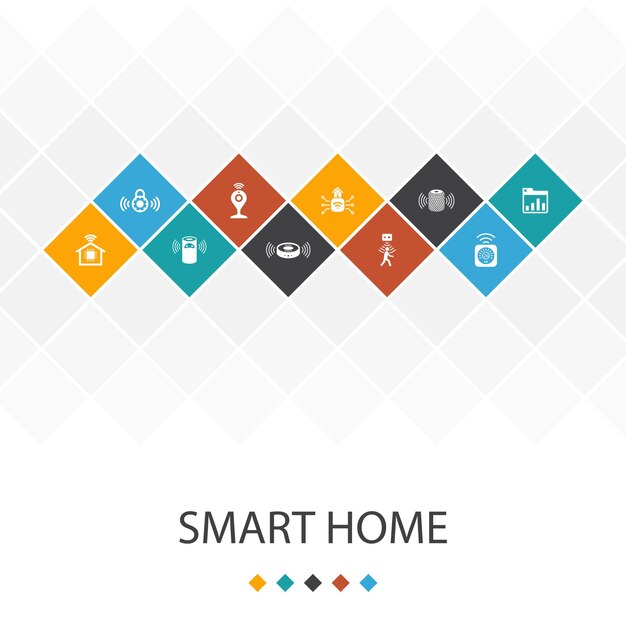 SMART HOME