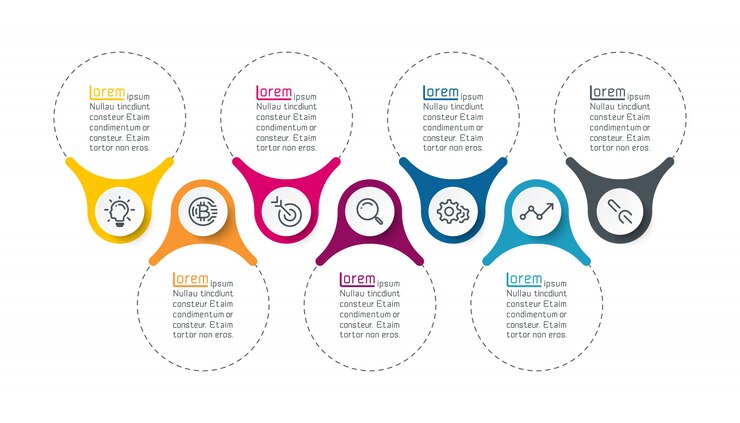 Lorem ipsum
Nullau tincdiunt consteur Etaim condimentum or consteur. Etaim tortor non eros.

Lorem ipsum
Nullau tincdiunt consteur Etaim condimentum or consteur. Etaim tortor non eros.

Lorem ipsum
Nullau tincdiunt consteur Etaim condimentum or consteur. Etaim tortor non eros.

Lorem ipsum
Nullau tincdiunt consteur Etaim condimentum or consteur. Etaim tortor non eros.

Lorem ipsum
Nullau tincdiunt consteur Etaim condimentum or consteur. Etaim tortor non eros.

Lorem ipsum
Nullau tincdiunt consteur Etaim condimentum or consteur. Etaim tortor non eros.

Lorem ipsum
Nullau tincdiunt consteur Etaim condimentum or consteur. Etaim tortor non eros.