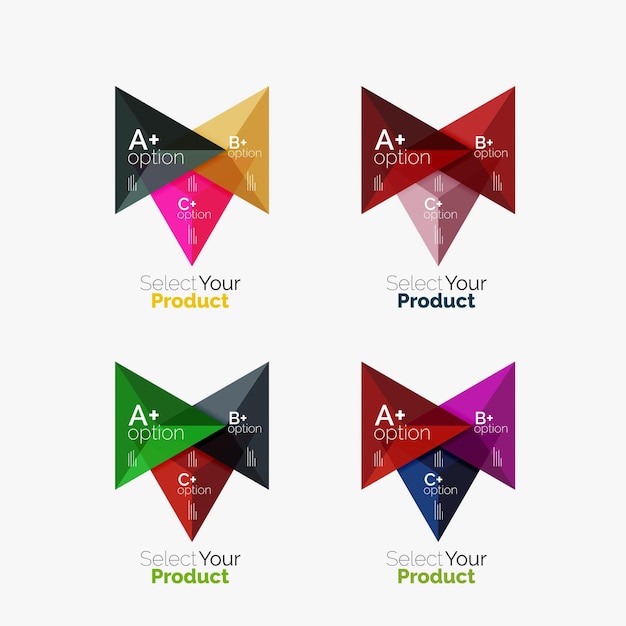 A+
option
B+
option
C+
option

Select Your
Product

A+
option
B+
option
C+
option

Select Your
Product

A+
option
B+
option
C+
option

Select Your
Product

A+
option
B+
option
C+
option

Select Your
Product