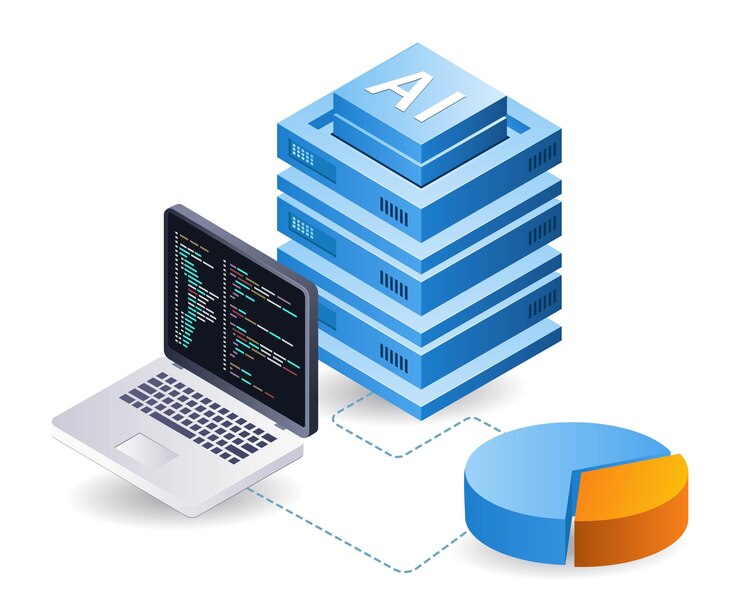 AI