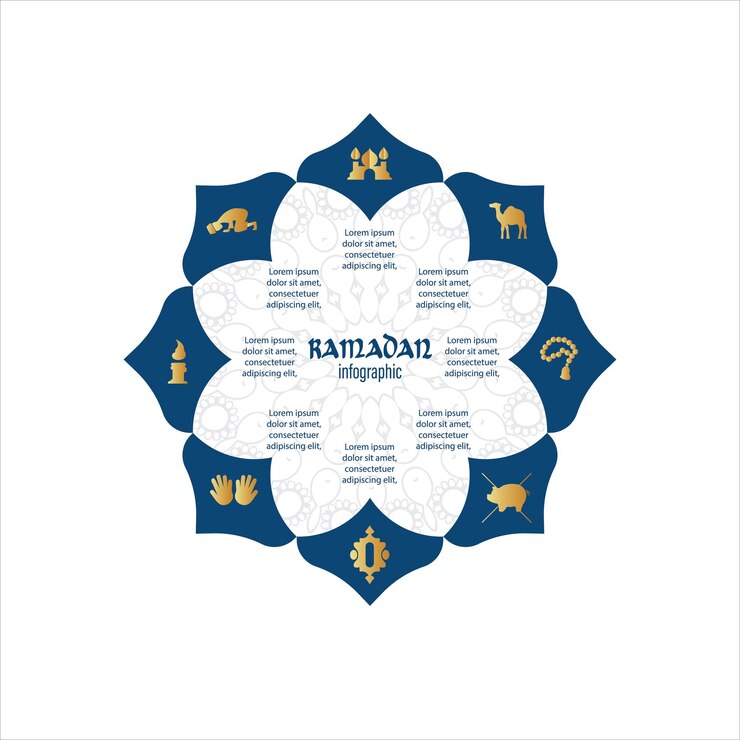 Lorem ipsum dolor sit amet, consectetuer adipiscing elit,

Lorem ipsum dolor sit amet, consectetuer adipiscing elit,

Lorem ipsum dolor sit amet, consectetuer adipiscing elit,

Lorem ipsum dolor sit amet, consectetuer adipiscing elit,

RAMADAN
infographic

Lorem ipsum dolor sit amet, consectetuer adipiscing elit,

Lorem ipsum dolor sit amet, consectetuer adipiscing elit,

Lorem ipsum dolor sit amet, consectetuer adipiscing elit,

Lorem ipsum dolor sit amet, consectetuer adipiscing elit,