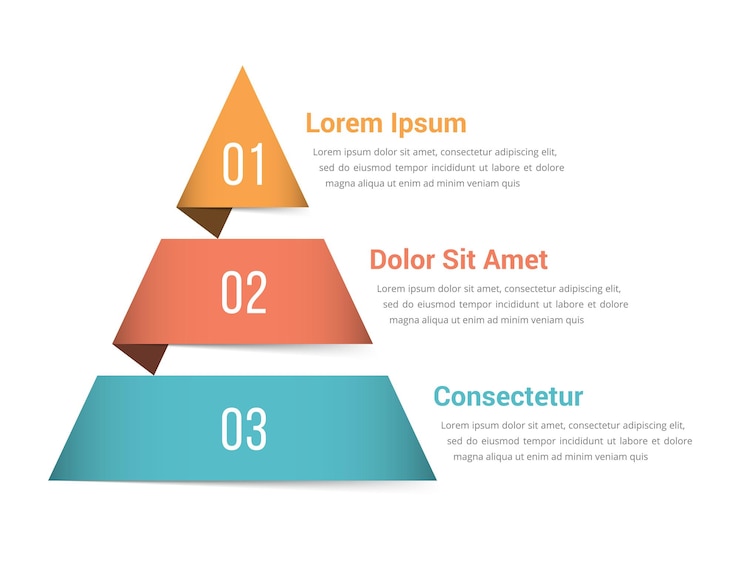 01

Lorem Ipsum

Lorem ipsum dolor sit amet, consectetur adipiscing elit, sed do eiusmod tempor incididunt ut labore et dolore magna aliqua ut enim ad minim veniam quis

02

Dolor Sit Amet

Lorem ipsum dolor sit amet, consectetur adipiscing elit, sed do eiusmod tempor incididunt ut labore et dolore magna aliqua ut enim ad minim veniam quis

03

Consectetur

Lorem ipsum dolor sit amet, consectetur adipiscing elit, sed do eiusmod tempor incididunt ut labore et dolore magna aliqua ut enim ad minim veniam quis