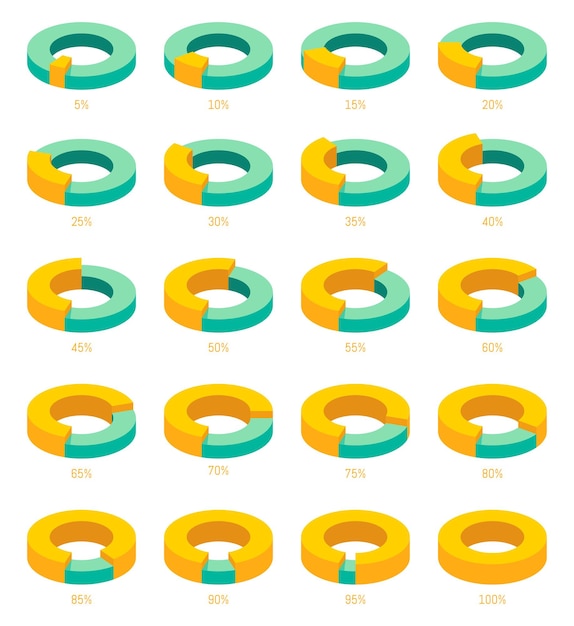 5%
10%
15%
20%

25%
30%
35%
40%

45%
50%
55%
60%

65%
70%
75%
80%

85%
90%
95%
100%