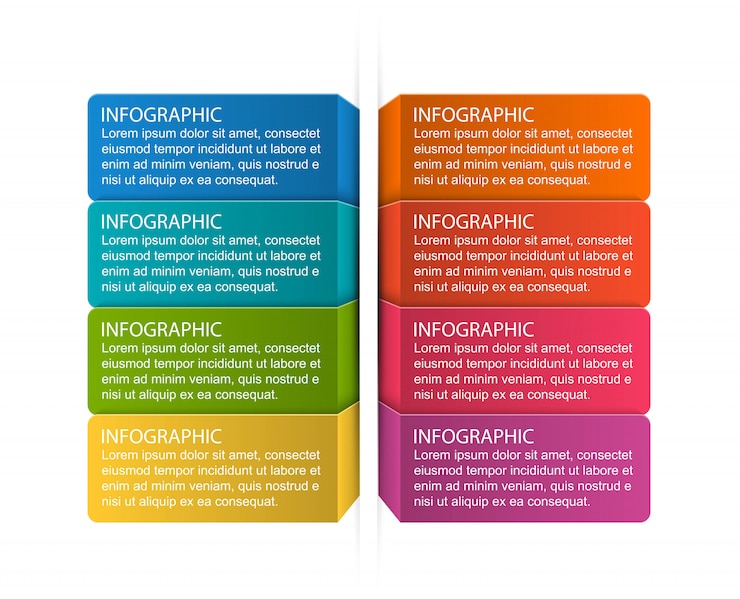 INFOGRAPHIC
Lorem ipsum dolor sit amet, consectet eiusmod tempor incididunt ut labore et enim ad minim veniam, quis nostrud e nisi ut aliquip ex ea consequat.

INFOGRAPHIC
Lorem ipsum dolor sit amet, consectet eiusmod tempor incididunt ut labore et enim ad minim veniam, quis nostrud e nisi ut aliquip ex ea consequat.

INFOGRAPHIC
Lorem ipsum dolor sit amet, consectet eiusmod tempor incididunt ut labore et enim ad minim veniam, quis nostrud e nisi ut aliquip ex ea consequat.

INFOGRAPHIC
Lorem ipsum dolor sit amet, consectet eiusmod tempor incididunt ut labore et enim ad minim veniam, quis nostrud e nisi ut aliquip ex ea consequat.

INFOGRAPHIC
Lorem ipsum dolor sit amet, consectet eiusmod tempor incididunt ut labore et enim ad minim veniam, quis nostrud e nisi ut aliquip ex ea consequat.

INFOGRAPHIC
Lorem ipsum dolor sit amet, consectet eiusmod tempor incididunt ut labore et enim ad minim veniam, quis nostrud e nisi ut aliquip ex ea consequat.

INFOGRAPHIC
Lorem ipsum dolor sit amet, consectet eiusmod tempor incididunt ut labore et enim ad minim veniam, quis nostrud e nisi ut aliquip ex ea consequat.

INFOGRAPHIC
Lorem ipsum dolor sit amet, consectet eiusmod tempor incididunt ut labore et enim ad minim veniam, quis nostrud e nisi ut aliquip ex ea consequat.