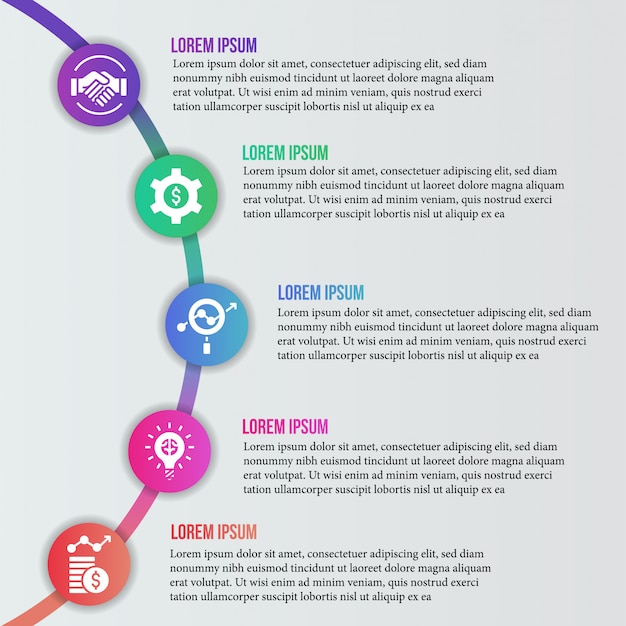 LOREM IPSUM
Lorem ipsum dolor sit amet, consectetuer adipiscing elit, sed diam nonummy nibh euismod tincidunt ut laoreet dolore magna aliquam erat volutpat. Ut wisi enim ad minim veniam, quis nostrud exerci tation ullamcorper suscipit lobortis nisl ut aliquip ex ea

LOREM IPSUM
Lorem ipsum dolor sit amet, consectetuer adipiscing elit, sed diam nonummy nibh euismod tincidunt ut laoreet dolore magna aliquam erat volutpat. Ut wisi enim ad minim veniam, quis nostrud exerci tation ullamcorper suscipit lobortis nisl ut aliquip ex ea

LOREM IPSUM
Lorem ipsum dolor sit amet, consectetuer adipiscing elit, sed diam nonummy nibh euismod tincidunt ut laoreet dolore magna aliquam erat volutpat. Ut wisi enim ad minim veniam, quis nostrud exerci tation ullamcorper suscipit lobortis nisl ut aliquip ex ea

LOREM IPSUM
Lorem ipsum dolor sit amet, consectetuer adipiscing elit, sed diam nonummy nibh euismod tincidunt ut laoreet dolore magna aliquam erat volutpat. Ut wisi enim ad minim veniam, quis nostrud exerci tation ullamcorper suscipit lobortis nisl ut aliquip ex ea

LOREM IPSUM
Lorem ipsum dolor sit amet, consectetuer adipiscing elit, sed diam nonummy nibh euismod tincidunt ut laoreet dolore magna aliquam erat volutpat. Ut wisi enim ad minim veniam, quis nostrud exerci tation ullamcorper suscipit lobortis nisl ut aliquip ex ea