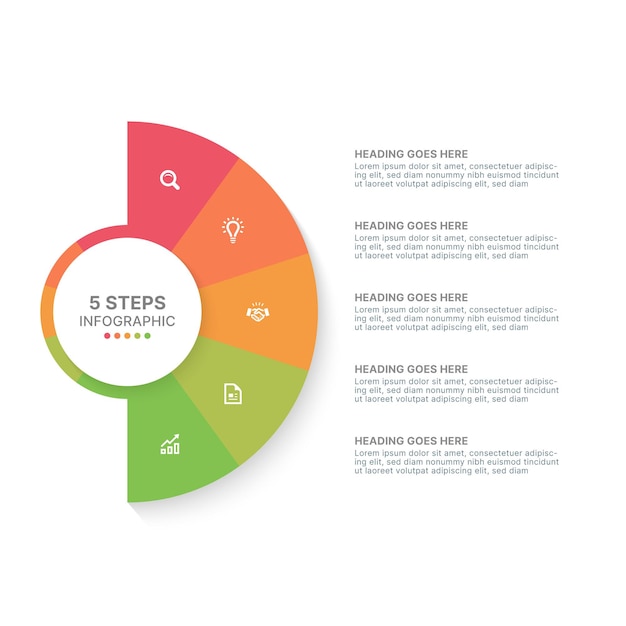 5 STEPS
INFOGRAPHIC

HEADING GOES HERE
Lorem ipsum dolor sit amet, consectetuer adipiscing elit, sed diam nonummy nibh euismod tincidunt ut laoreet volutpat adipiscing elit, sed diam

HEADING GOES HERE
Lorem ipsum dolor sit amet, consectetuer adipiscing elit, sed diam nonummy nibh euismod tincidunt ut laoreet volutpat adipiscing elit, sed diam

HEADING GOES HERE
Lorem ipsum dolor sit amet, consectetuer adipiscing elit, sed diam nonummy nibh euismod tincidunt ut laoreet volutpat adipiscing elit, sed diam

HEADING GOES HERE
Lorem ipsum dolor sit amet, consectetuer adipiscing elit, sed diam nonummy nibh euismod tincidunt ut laoreet volutpat adipiscing elit, sed diam

HEADING GOES HERE
Lorem ipsum dolor sit amet, consectetuer adipiscing elit, sed diam nonummy nibh euismod tincidunt ut laoreet volutpat adipiscing elit, sed diam