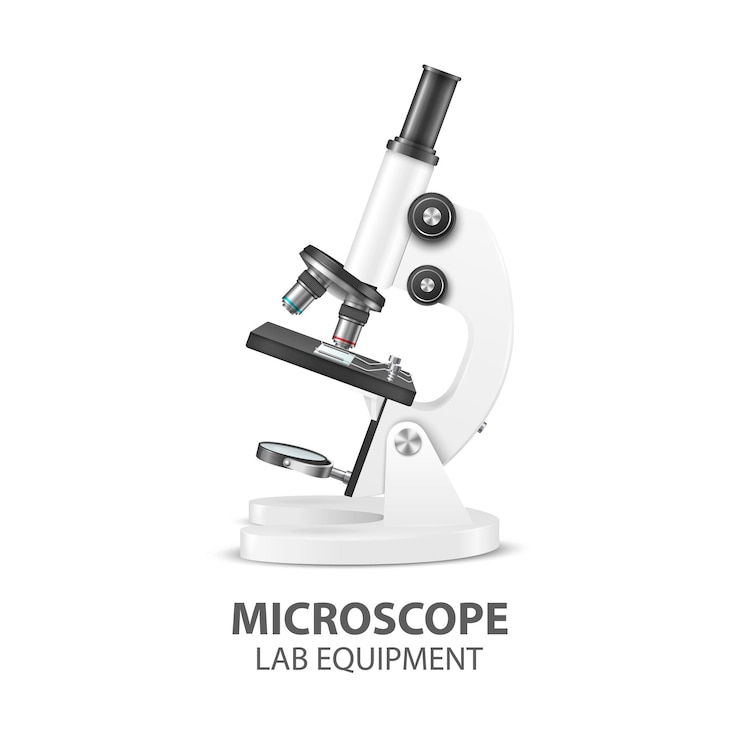 MICROSCOPE
LAB EQUIPMENT