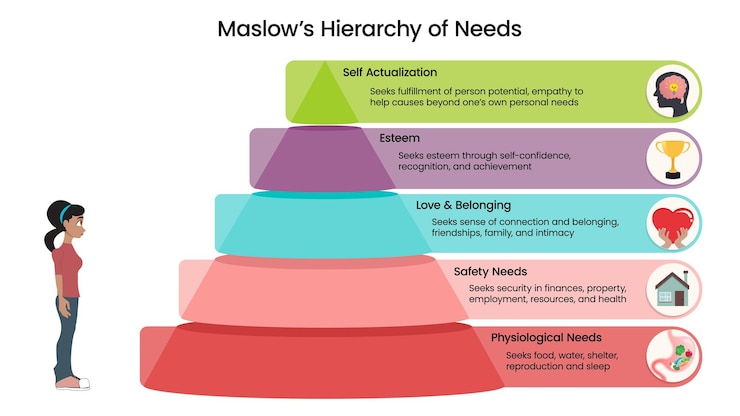 Maslow's Hierarchy of Needs

Self Actualization
Seeks fulfillment of person potential, empathy to help causes beyond one's own personal needs

Esteem
Seeks esteem through self-confidence, recognition, and achievement

Love & Belonging
Seeks sense of connection and belonging, friendships, family, and intimacy

Safety Needs
Seeks security in finances, property, employment, resources, and health

Physiological Needs
Seeks food, water, shelter, reproduction and sleep