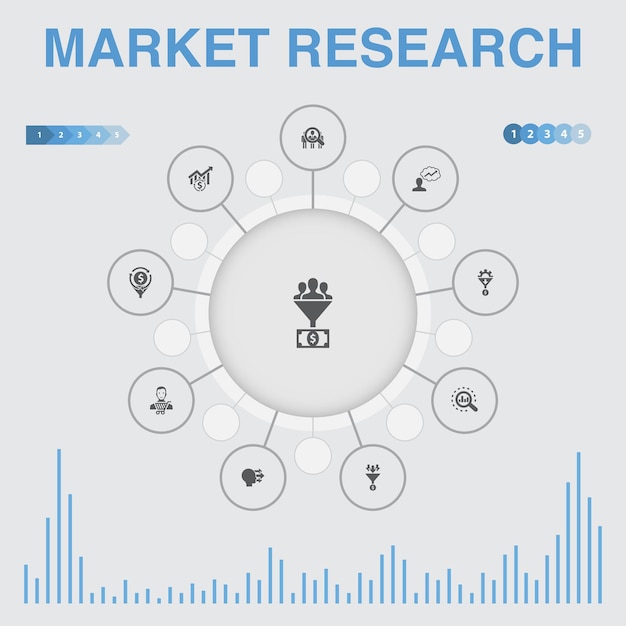 MARKET RESEARCH

1 2 3 4 5

1 2 3 4 5