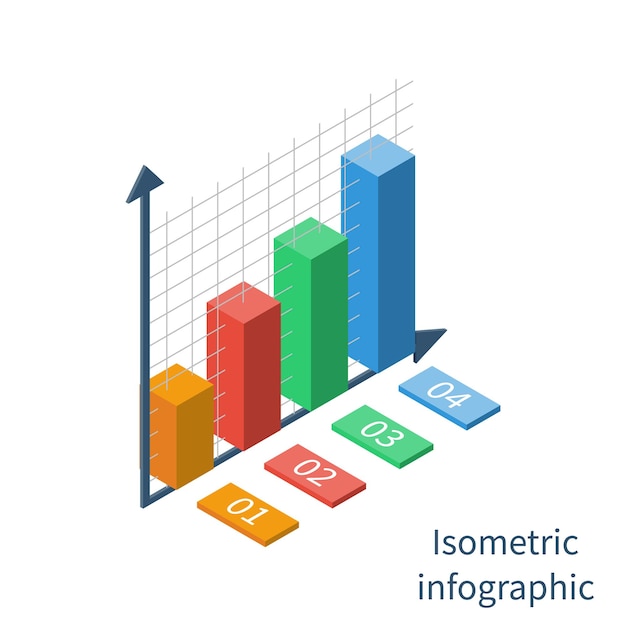 01
02
03
04

Isometric infographic