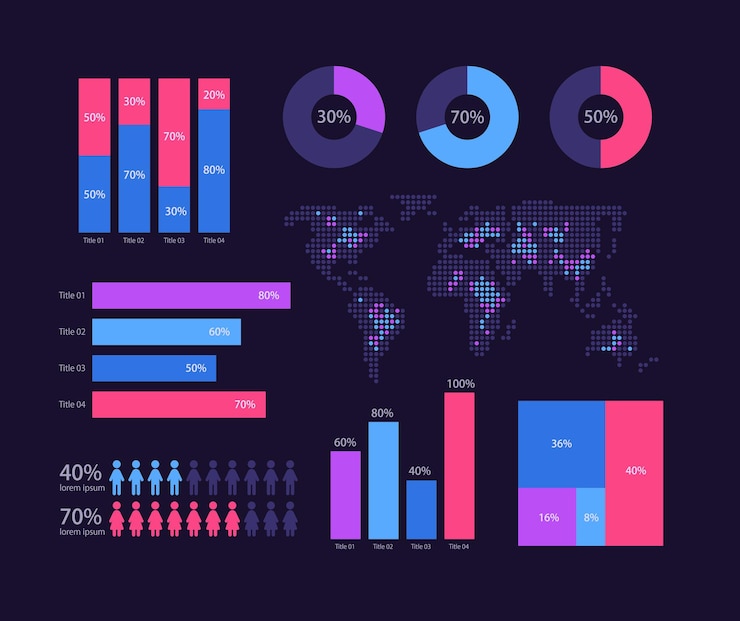 50%
50%
30%
70%
70%
30%
20%
80%
Title 01
Title 02
Title 03
Title 04

30%
70%
50%

Title 01 80%
Title 02 60%
Title 03 50%
Title 04 70%

40%
lorem ipsum
70%
lorem ipsum

60%
80%
40%
100%
Title 01
Title 02
Title 03
Title 04

36%
40%
16%
8%