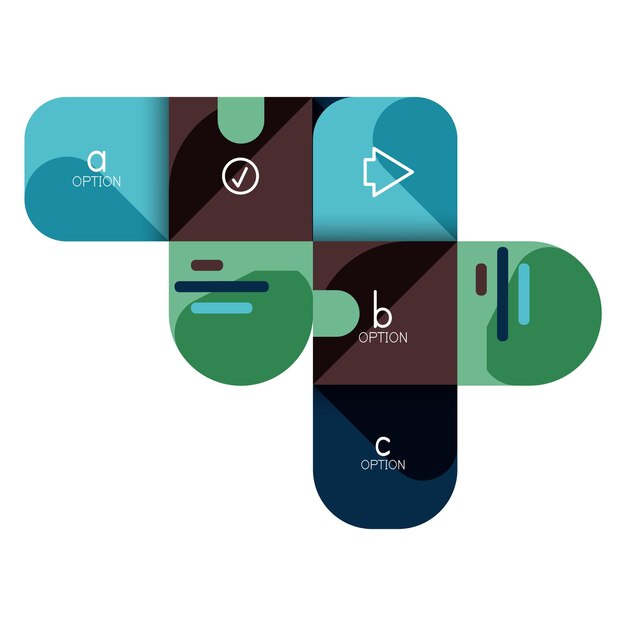 a
OPTION

b
OPTION

c
OPTION